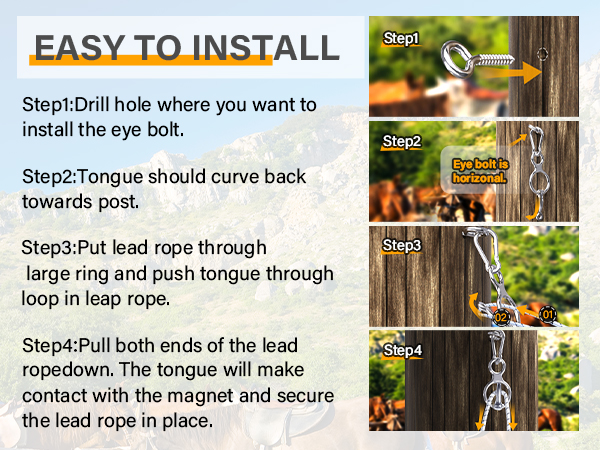 EASY TO INSTALL

Step1:Drill hole where you want to install the eye bolt.

Step2:Tongue should curve back towards post.

Step3:Put lead rope through large ring and push tongue through loop in leap rope.

Step4:Pull both ends of the lead ropedown. The tongue will make contact with the magnet and secure the lead rope in place.

Step1

Step2

Eye bolt is horizonal.

Step3

02

01

Step4